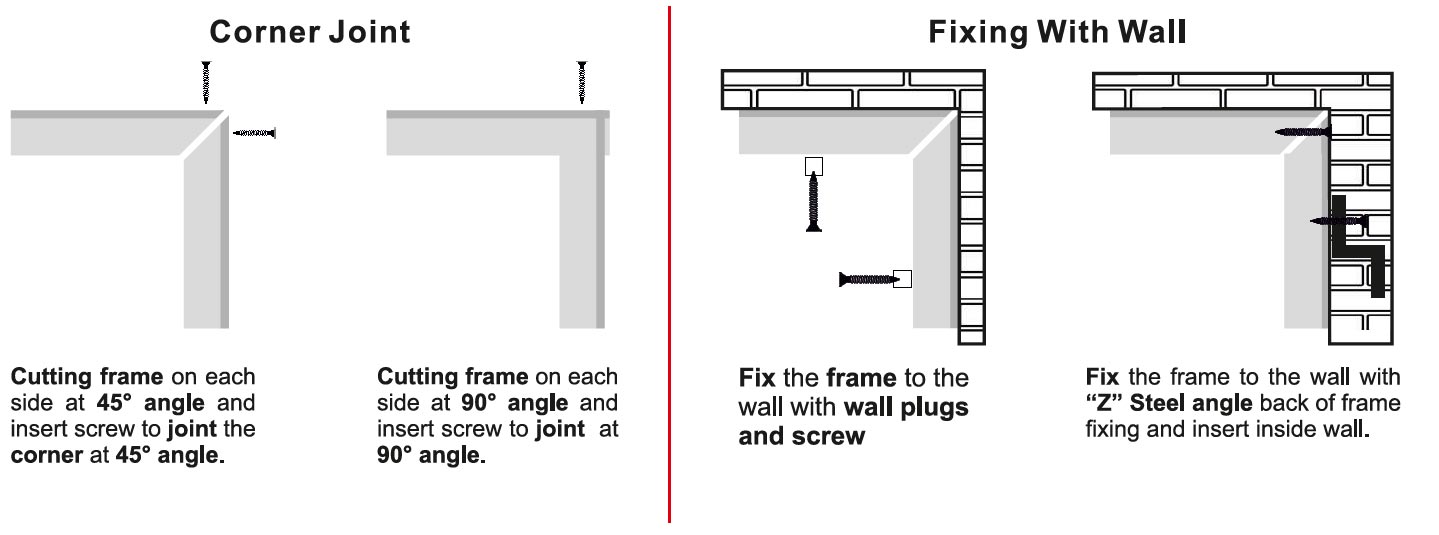 Corner Joint

Cutting frame on each side at 45° angle and insert screw to joint the corner at 45° angle.

Cutting frame on each side at 90° angle and insert screw to joint at 90° angle.

Fixing With Wall

Fix the frame to the wall with wall plugs and screw

Fix the frame to the wall with "Z" Steel angle back of frame fixing and insert inside wall.